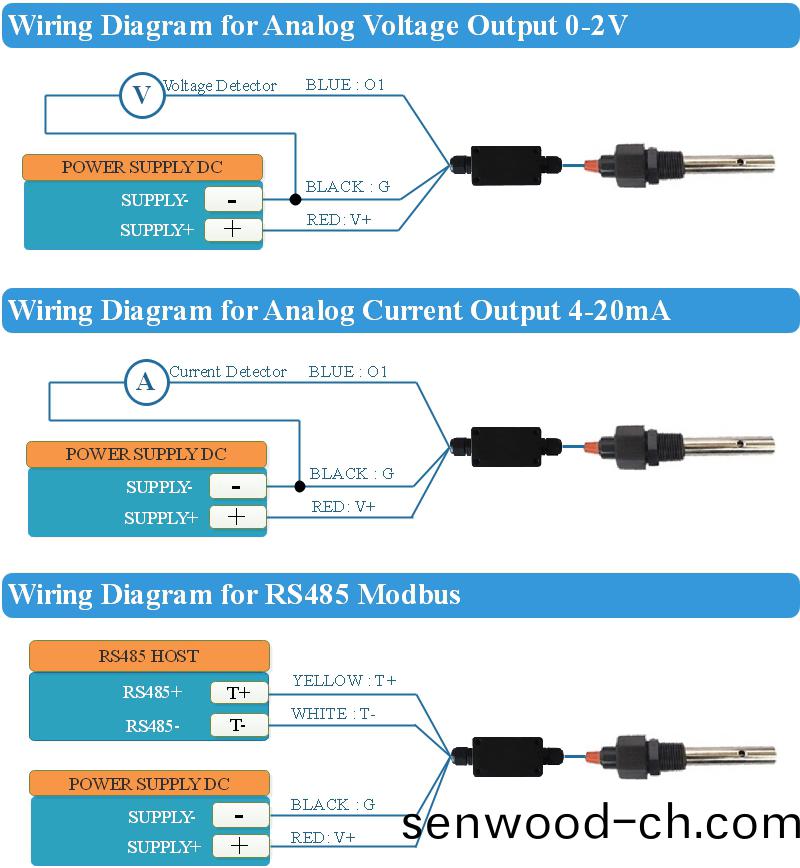 Wiring Diagram for Analog Voltage Output 0-2V

V Voltage Detector BLUE : O1

POWER SUPPLY DC

SUPPLY- -

SUPPLY+ +

BLACK : G

RED: V+

Wiring Diagram for Analog Current Output 4-20mA

A Current Detector BLUE : O1

POWER SUPPLY DC

SUPPLY- -

SUPPLY+ +

BLACK : G

RED: V+

Wiring Diagram for RS485 Modbus

RS485 HOST

RS485+ T+

RS485- T-

YELLOW : T+

WHITE : T-

POWER SUPPLY DC

SUPPLY- -

SUPPLY+ +

BLACK : G

RED: V+

senwood-ch.com